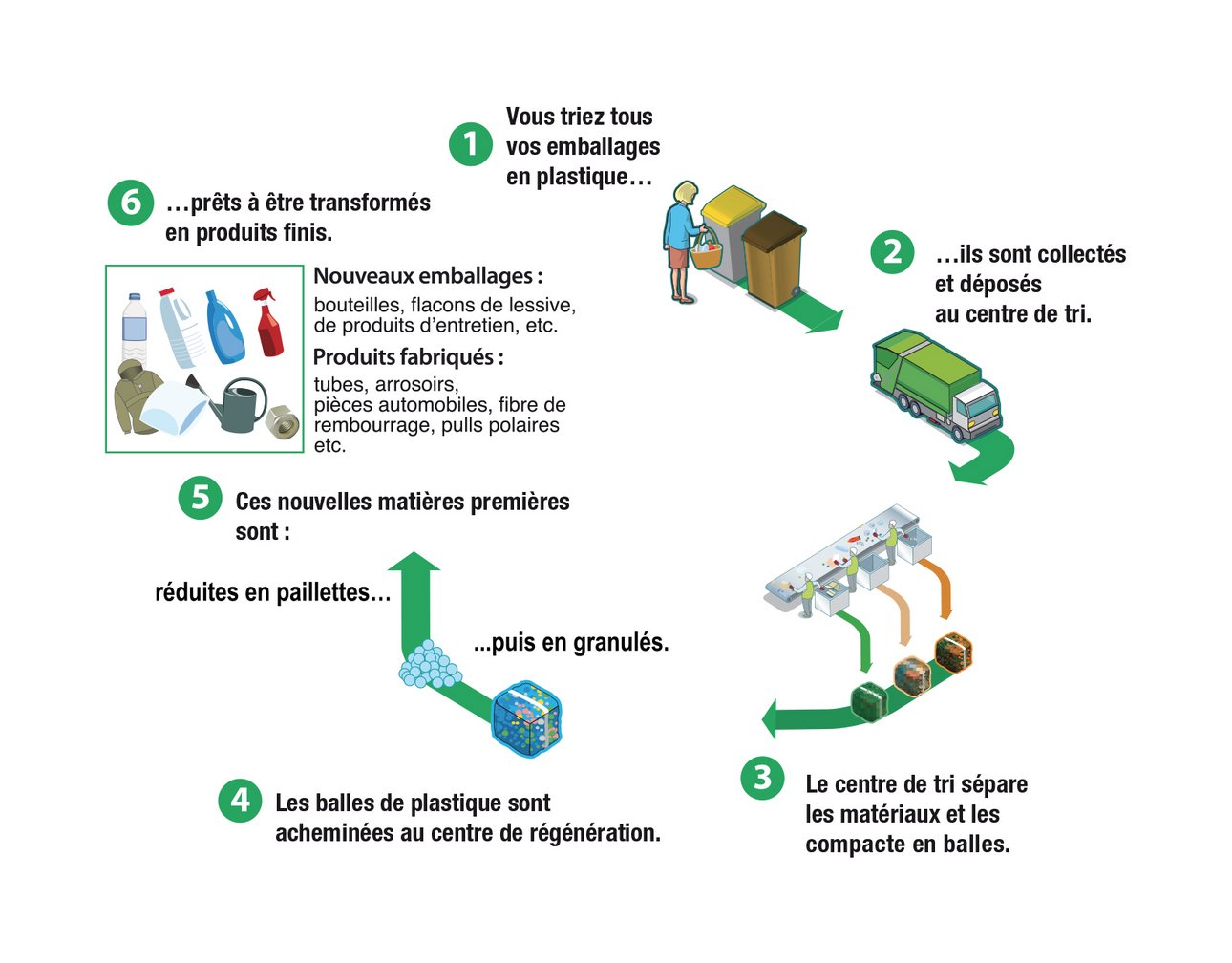 1 Vous triez tous vos emballages en plastique…

2 …ils sont collectés et déposés au centre de tri.

3 Le centre de tri sépare les matériaux et les compacte en balles.

4 Les balles de plastique sont acheminées au centre de régénération.

5 Ces nouvelles matières premières sont :

réduites en paillettes…

...puis en granulés.

6 …prêts à être transformés en produits finis.

Nouveaux emballages :
bouteilles, flacons de lessive, de produits d'entretien, etc.

Produits fabriqués :
tubes, arrosoirs, pièces automobiles, fibre de rembourrage, pulls polaires etc.